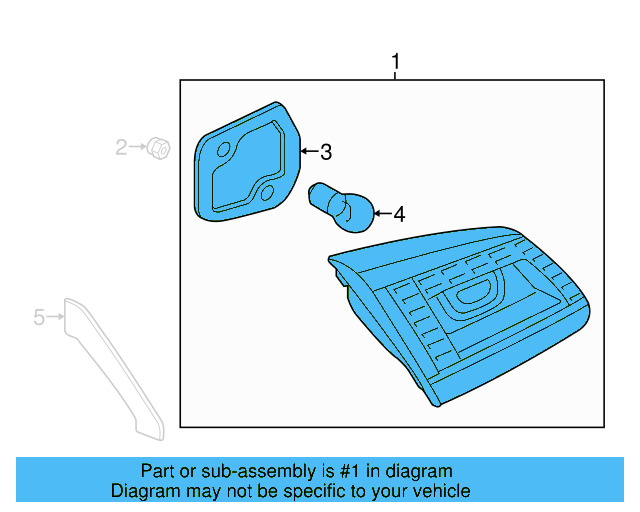 1

2

3

4

5

Part or sub-assembly is #1 in diagram
Diagram may not be specific to your vehicle