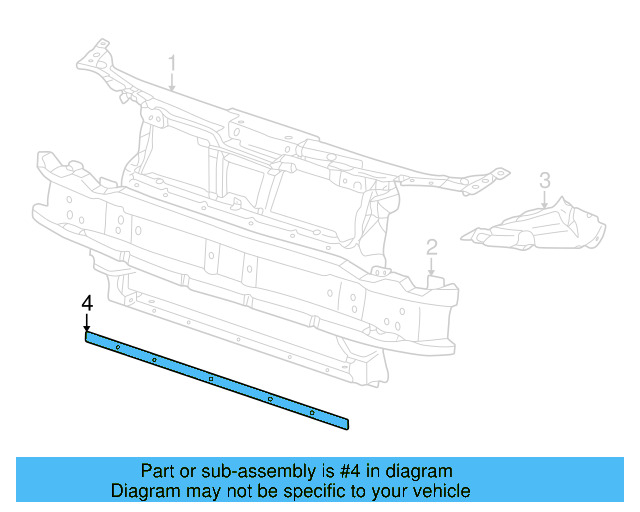 1

3

2

4

Part or sub-assembly is #4 in diagram
Diagram may not be specific to your vehicle