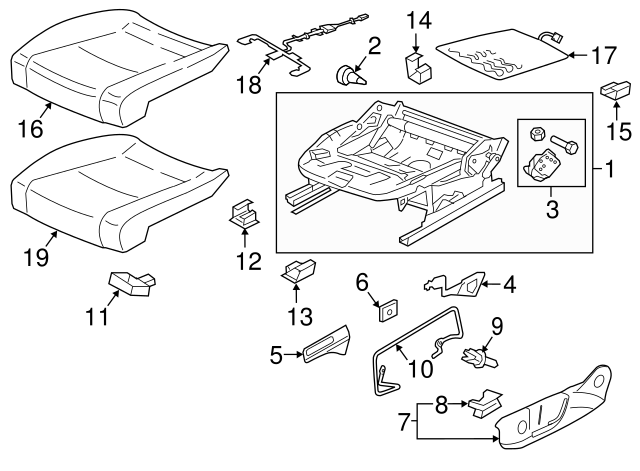 14
2
17
18
16
15
1
3
19
12
11
13
6
4
9
5
10
8
7