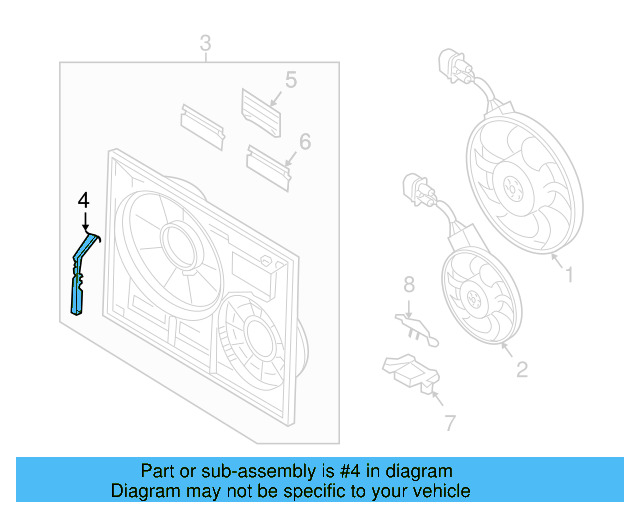 3
5
6
4
1
8
2
7

Part or sub-assembly is #4 in diagram
Diagram may not be specific to your vehicle