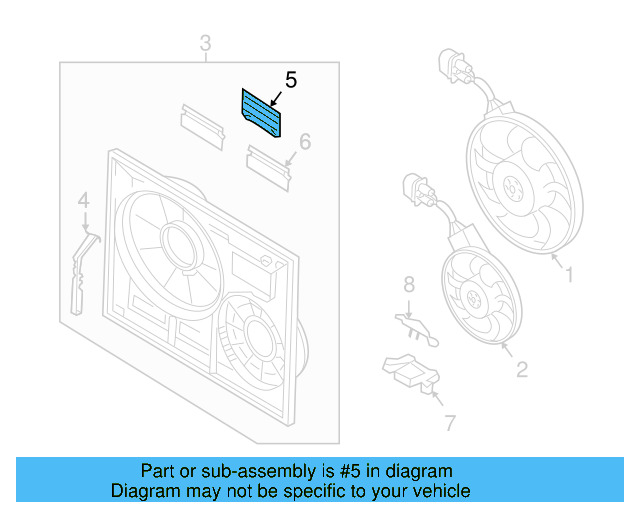 3
5
6
4
1
8
2
7

Part or sub-assembly is #5 in diagram
Diagram may not be specific to your vehicle