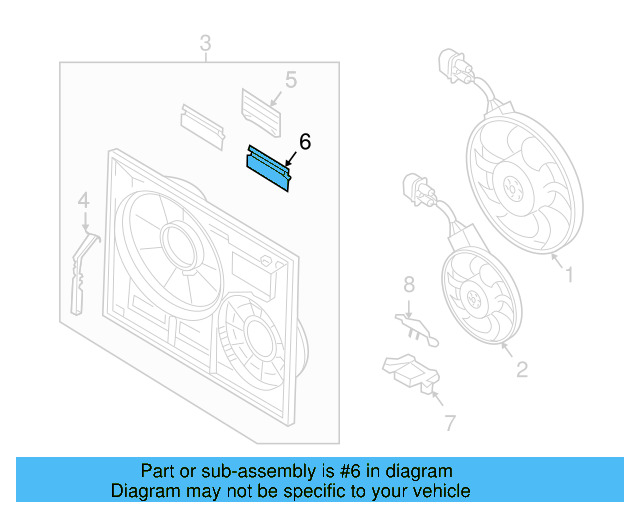 3
5
6
4
1
8
2
7

Part or sub-assembly is #6 in diagram
Diagram may not be specific to your vehicle