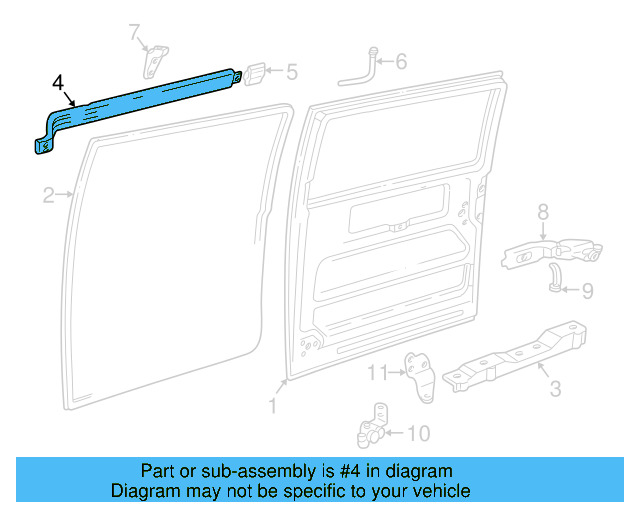 7
4
5
6
2
8
9
11
3
1
10

Part or sub-assembly is #4 in diagram
Diagram may not be specific to your vehicle