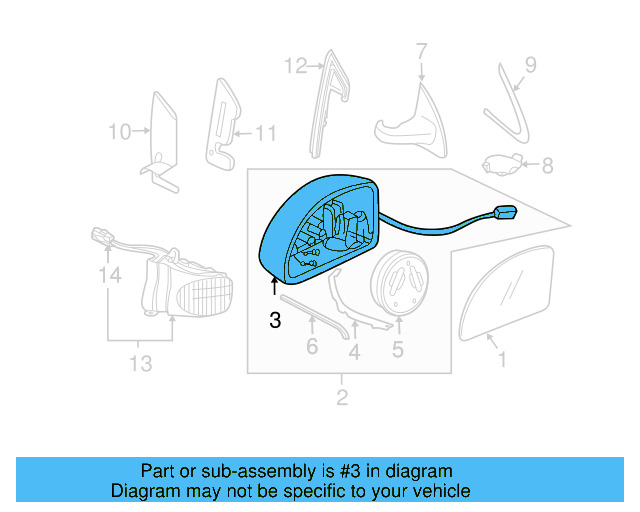 12
7
9
10
11
8
14
3
6
4
5
1
13
2

Part or sub-assembly is #3 in diagram
Diagram may not be specific to your vehicle