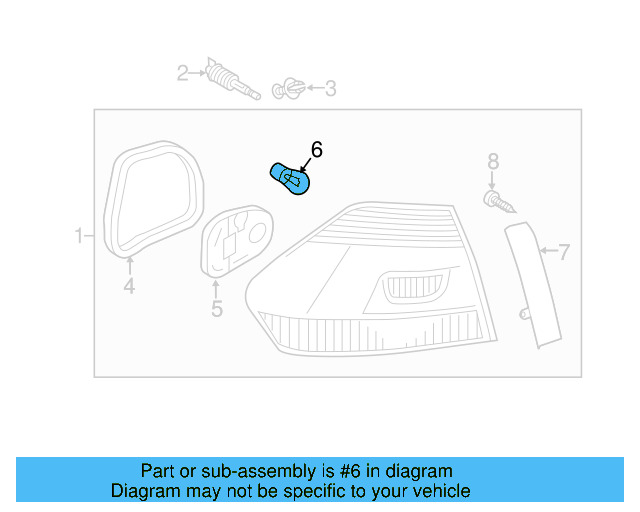 2
3
6
8
1
4
5
7

Part or sub-assembly is #6 in diagram
Diagram may not be specific to your vehicle