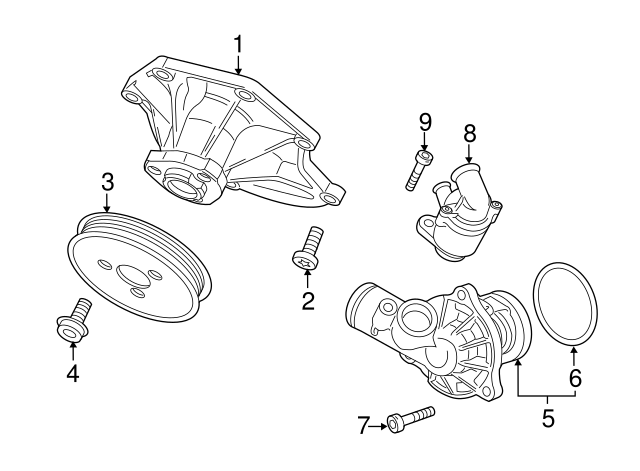 1
9
8
3
2
4
6
5
7