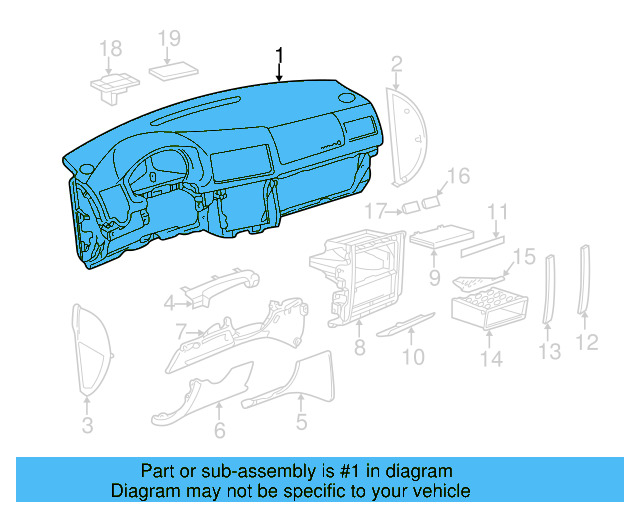 18
19
1
2
16
17
11
9
15
4
7
8
10
14
13
12
3
6
5

Part or sub-assembly is #1 in diagram
Diagram may not be specific to your vehicle