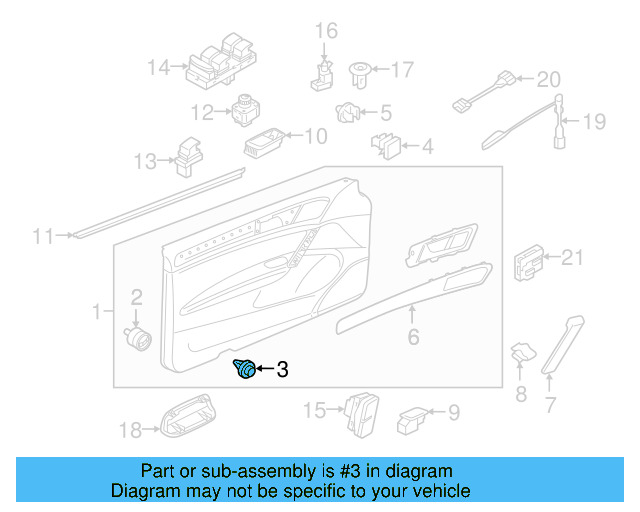 16
14
17
20
12
5
19
10
4
13
11
21
1
2
6
3
8
7
15
9
18

Part or sub-assembly is #3 in diagram
Diagram may not be specific to your vehicle