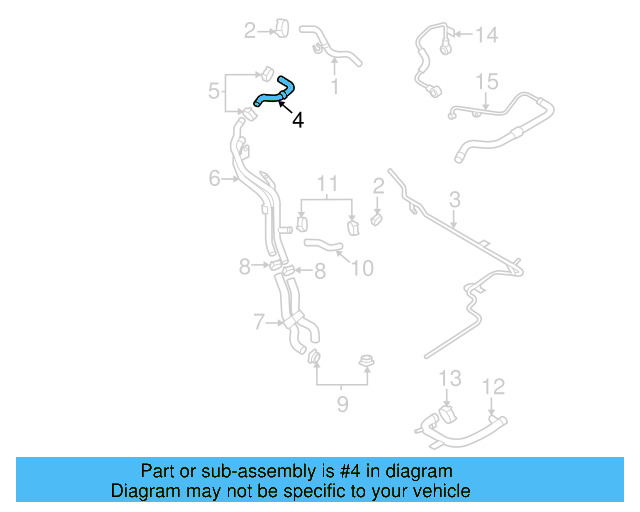 2
1
14
15
5
4
6
11
2
3
8
8
10
7
9
13
12

Part or sub-assembly is #4 in diagram
Diagram may not be specific to your vehicle