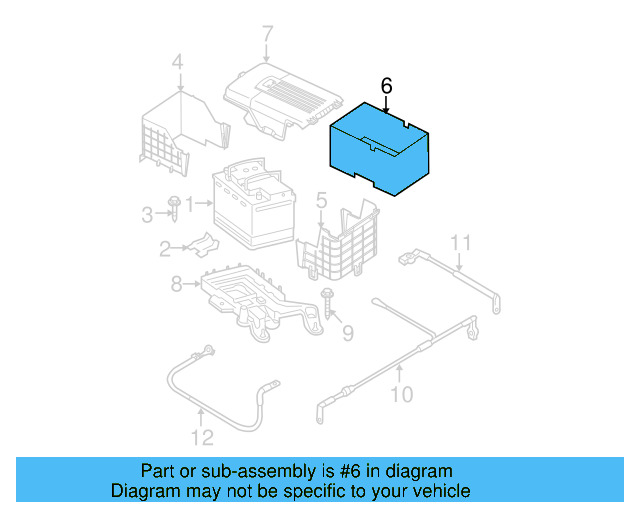 7
4
6
3
1
5
2
11
8
9
10
12

Part or sub-assembly is #6 in diagram
Diagram may not be specific to your vehicle