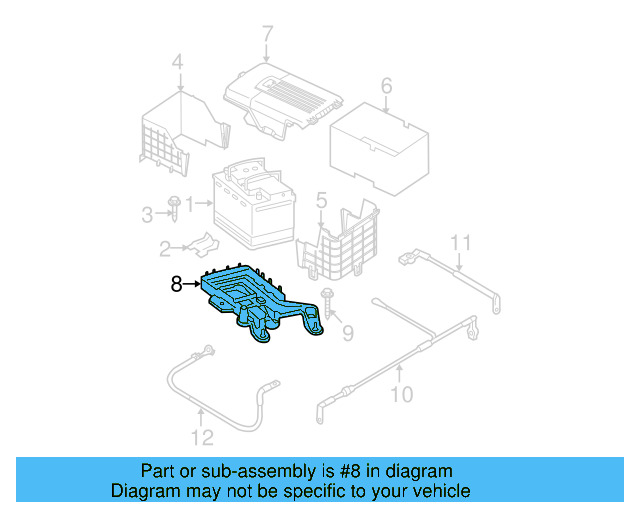 7
4
6
3
1
5
2
11
8
9
10
12

Part or sub-assembly is #8 in diagram
Diagram may not be specific to your vehicle