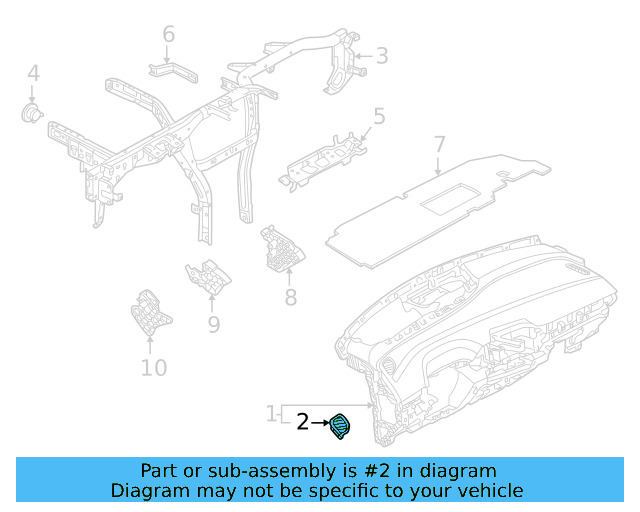 6
3
4
5
7
8
9
10
1
2

Part or sub-assembly is #2 in diagram
Diagram may not be specific to your vehicle