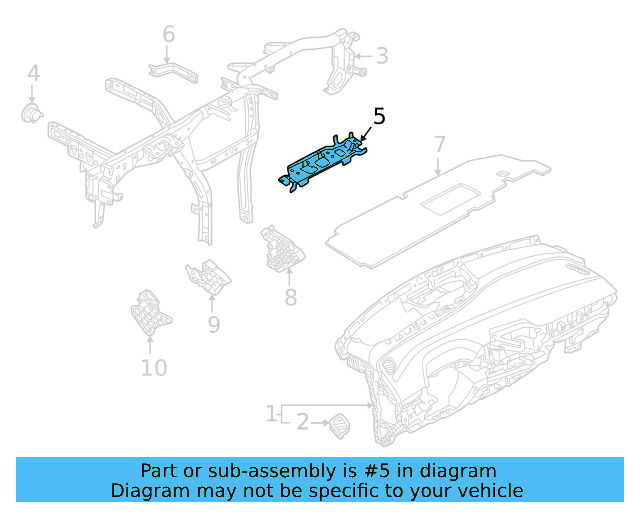 6
3
4
5
7
8
9
10
1
2

Part or sub-assembly is #5 in diagram
Diagram may not be specific to your vehicle