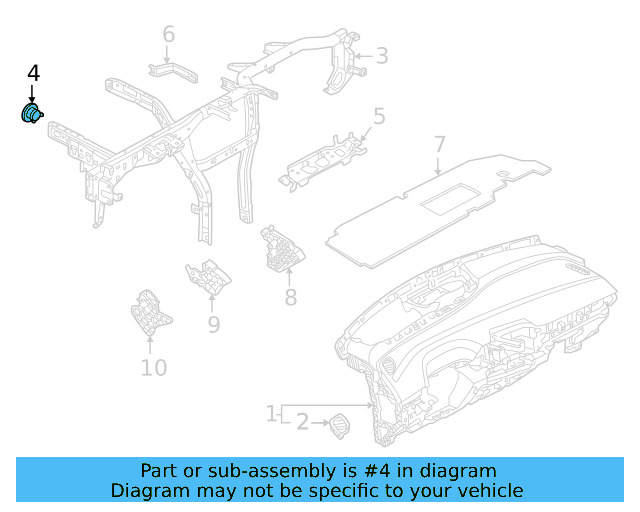 4
6
3
5
7
8
9
10
1
2

Part or sub-assembly is #4 in diagram
Diagram may not be specific to your vehicle