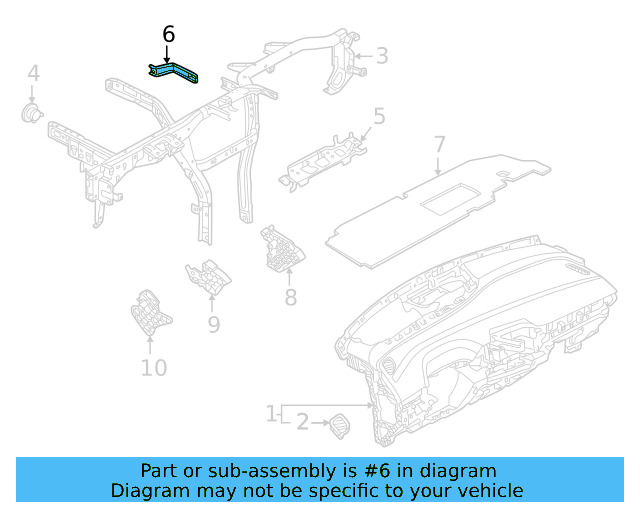 6
4
3
5
7
8
9
10
1
2

Part or sub-assembly is #6 in diagram
Diagram may not be specific to your vehicle