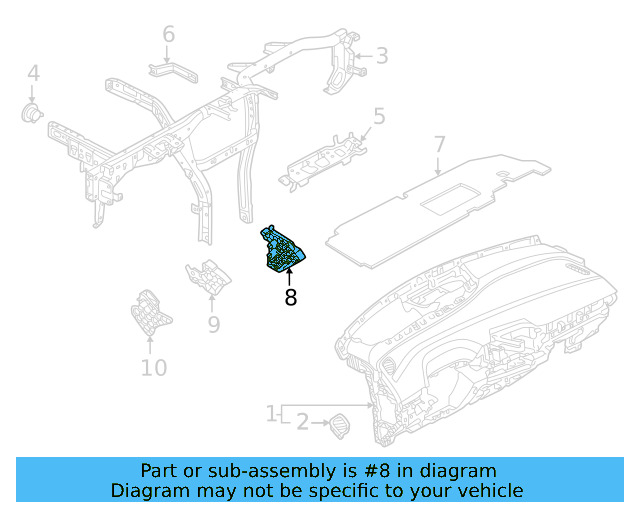 6
3
4
5
7
8
9
10
1
2

Part or sub-assembly is #8 in diagram
Diagram may not be specific to your vehicle