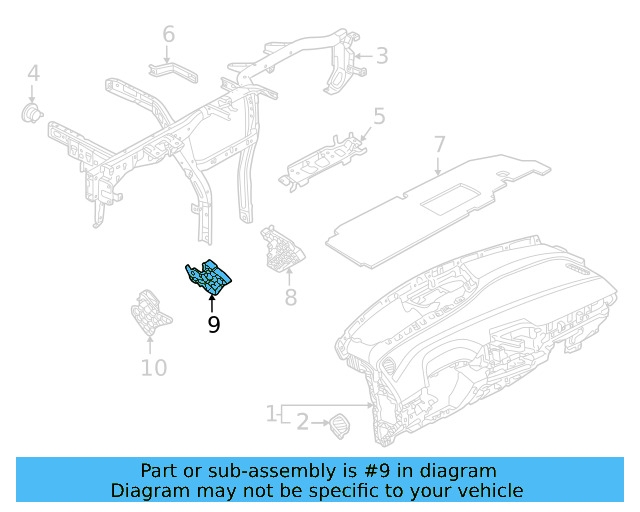 6
3
4
5
7
8
9
10
1
2

Part or sub-assembly is #9 in diagram
Diagram may not be specific to your vehicle