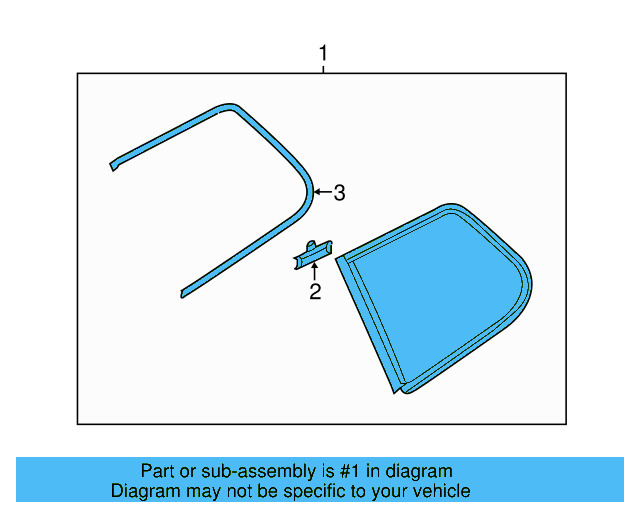 1

3

2

Part or sub-assembly is #1 in diagram
Diagram may not be specific to your vehicle