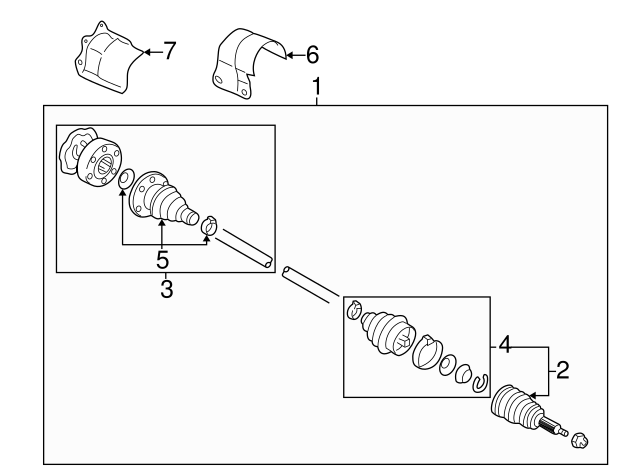 7
6
1
5
3
4
2