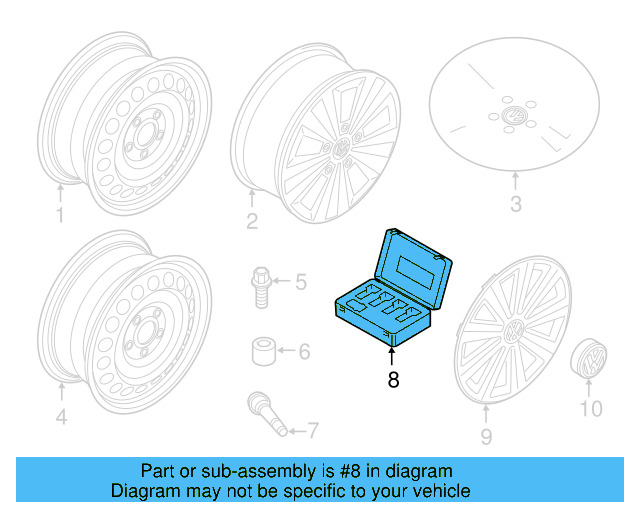 1
2
3
4
5
6
7
8
9
10

Part or sub-assembly is #8 in diagram
Diagram may not be specific to your vehicle