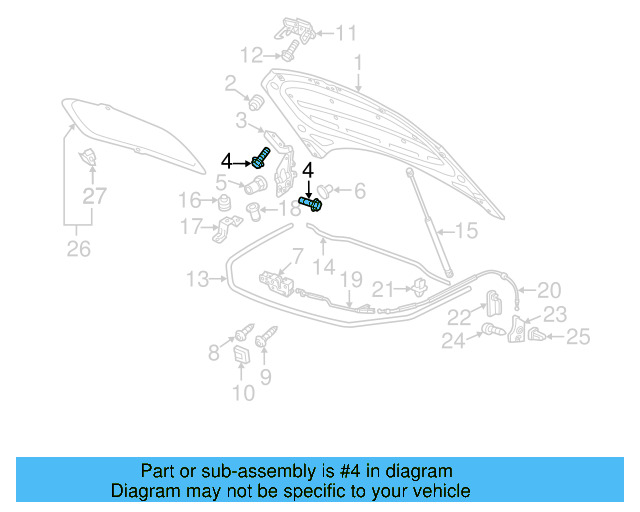 11
12
1
2
3
4
4
5
6
16
18
17
27
26
15
7
14
13
19
21
20
22
23
24
25
8
9
10

Part or sub-assembly is #4 in diagram
Diagram may not be specific to your vehicle