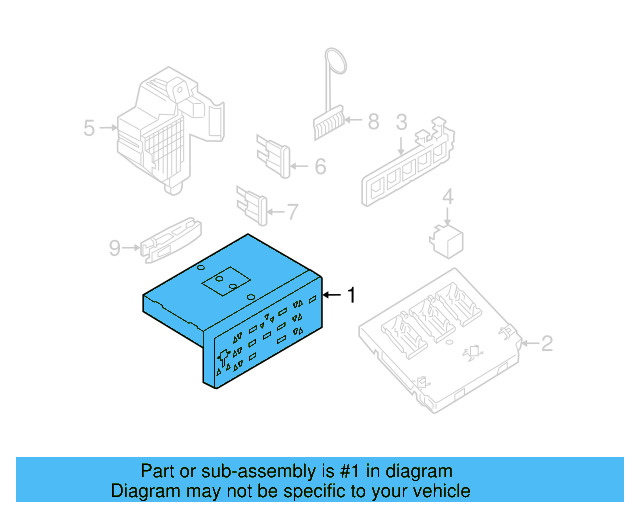 5
8
3
6
7
4
9
1
2

Part or sub-assembly is #1 in diagram
Diagram may not be specific to your vehicle