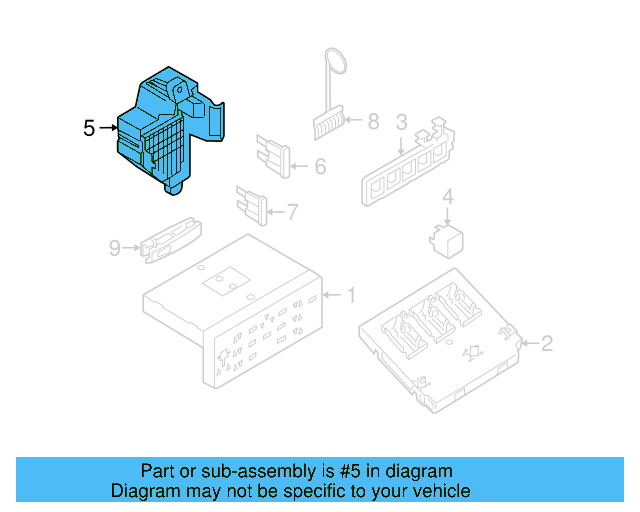 5
8
3
6
7
4
9
1
2

Part or sub-assembly is #5 in diagram
Diagram may not be specific to your vehicle