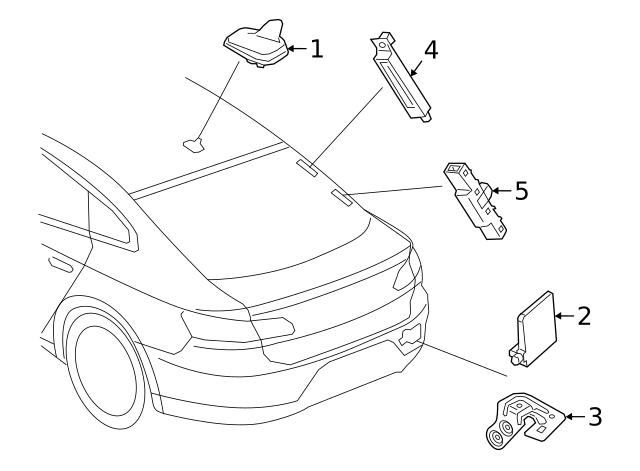 1
4
5
2
3