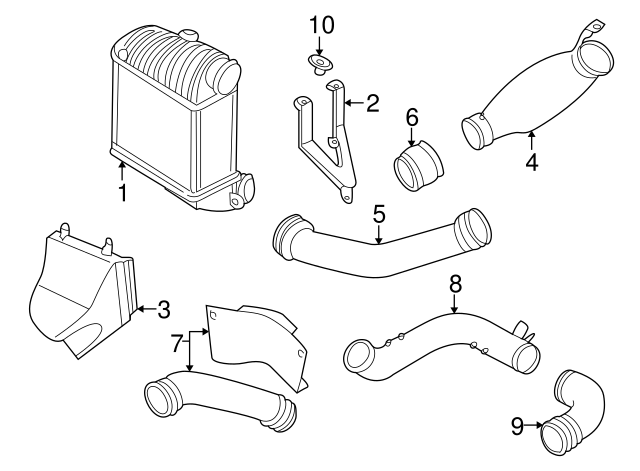 10
2
6
4
1
5
3
8
7
9