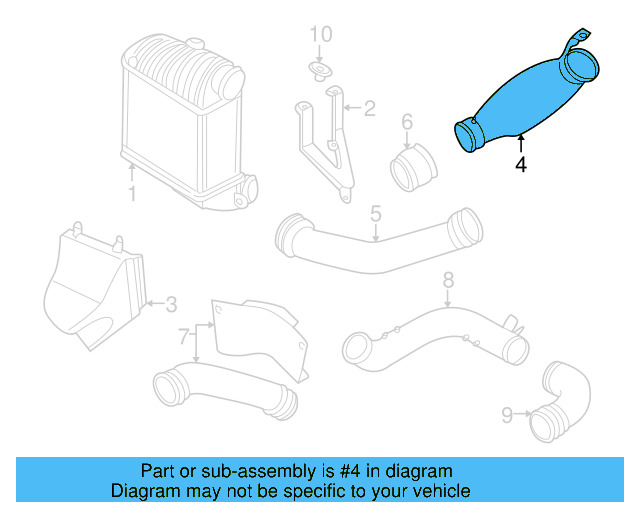 10
2
6
4
1
5
3
8
7
9

Part or sub-assembly is #4 in diagram
Diagram may not be specific to your vehicle