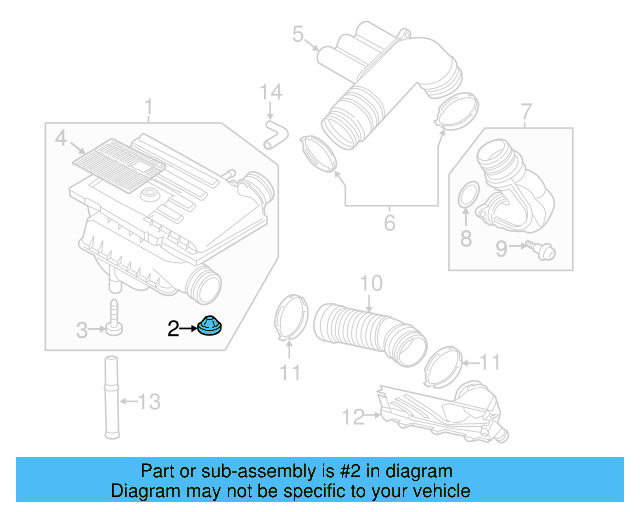 5
14
1
7
4
6
8
9
10
3
2
11
11
13
12

Part or sub-assembly is #2 in diagram
Diagram may not be specific to your vehicle