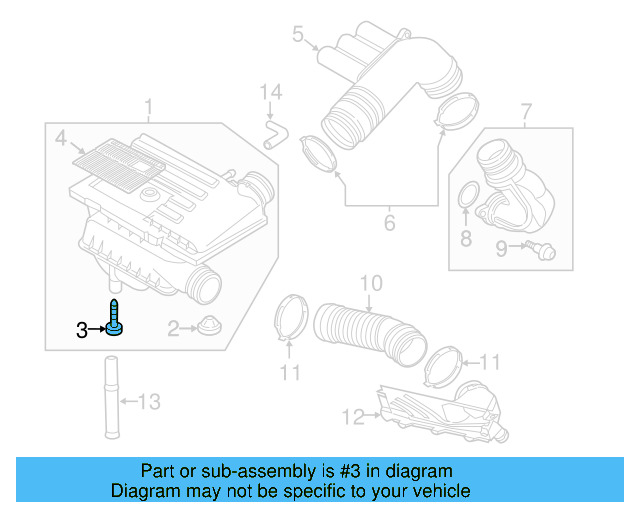 5
14
1
4
7
6
8
9
10
3
2
11
11
13
12

Part or sub-assembly is #3 in diagram
Diagram may not be specific to your vehicle