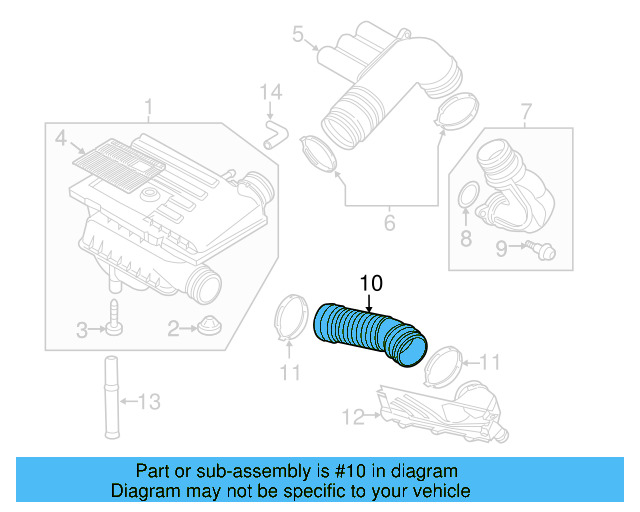 5
14
1
4
7
6
8
9
10
3
2
11
11
13
12

Part or sub-assembly is #10 in diagram
Diagram may not be specific to your vehicle