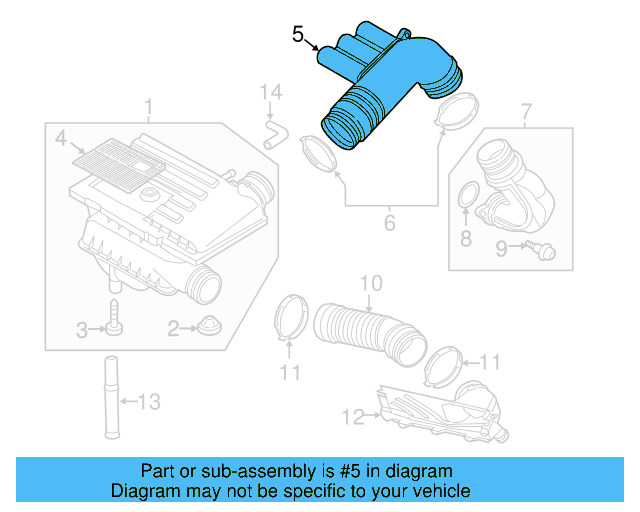 5
14
1
4
7
6
8
9
10
3
2
11
11
13
12

Part or sub-assembly is #5 in diagram
Diagram may not be specific to your vehicle