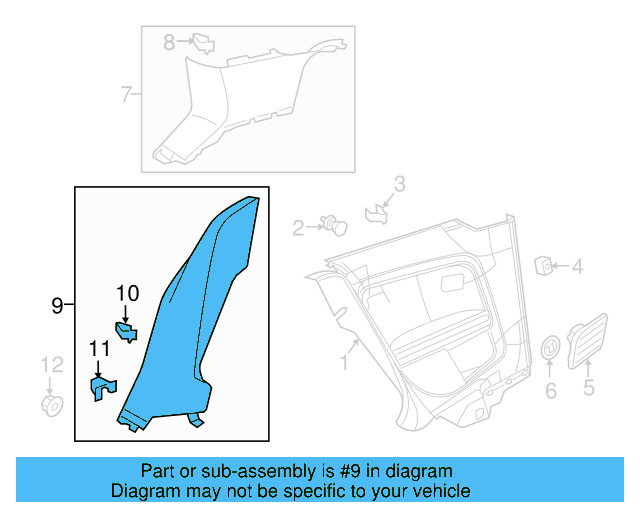 8
7
3
2
4
9
10
11
12
1
6
5

Part or sub-assembly is #9 in diagram
Diagram may not be specific to your vehicle