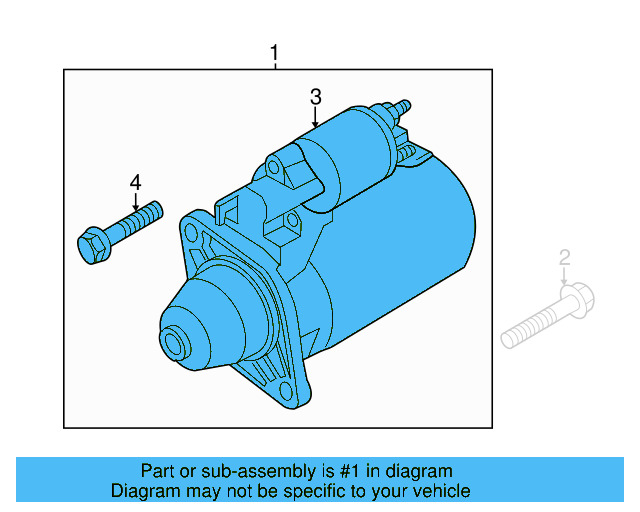 1
3
4
2
Part or sub-assembly is #1 in diagram
Diagram may not be specific to your vehicle