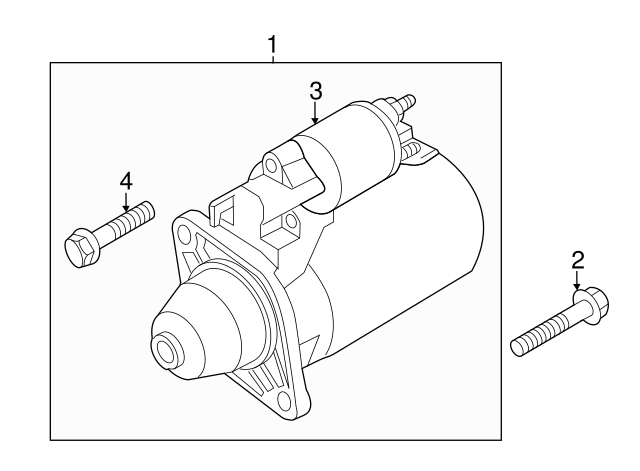 1
3
4
2