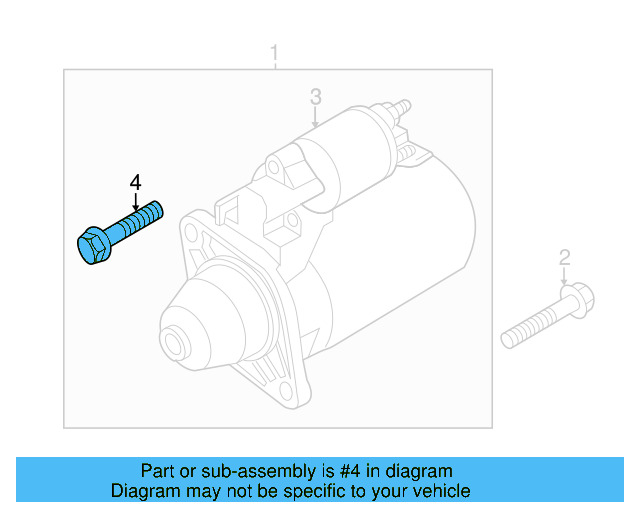 1
3
4
2
Part or sub-assembly is #4 in diagram
Diagram may not be specific to your vehicle