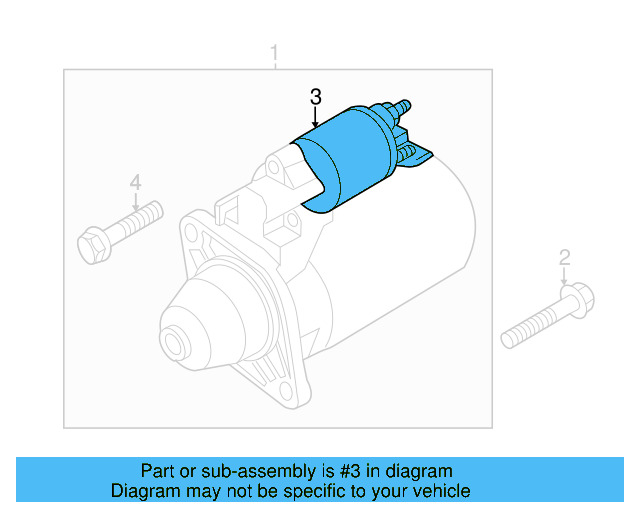 1
3
4
2

Part or sub-assembly is #3 in diagram
Diagram may not be specific to your vehicle