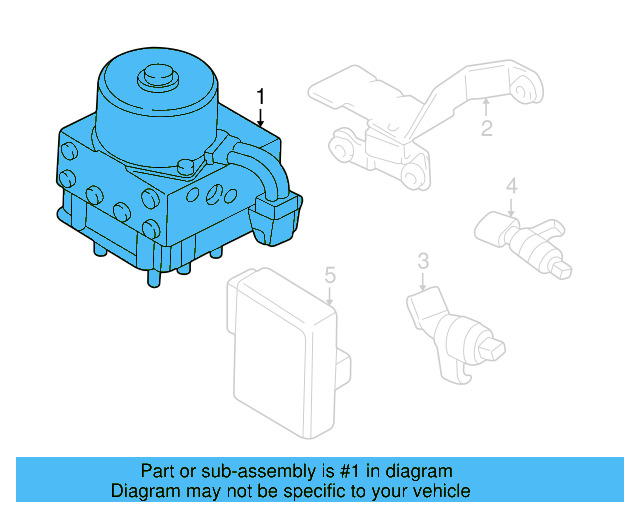 1
2
4
3
5

Part or sub-assembly is #1 in diagram
Diagram may not be specific to your vehicle