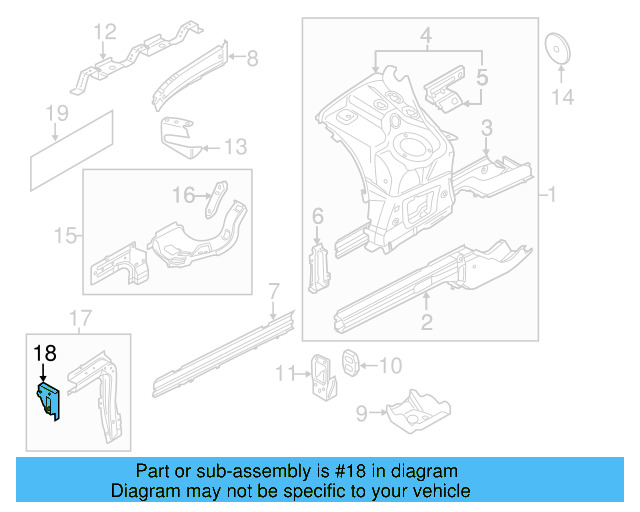 12
8
19
13
4
5
14
3
1
16
15
6
7
2
17
18
11
10
9

Part or sub-assembly is #18 in diagram
Diagram may not be specific to your vehicle