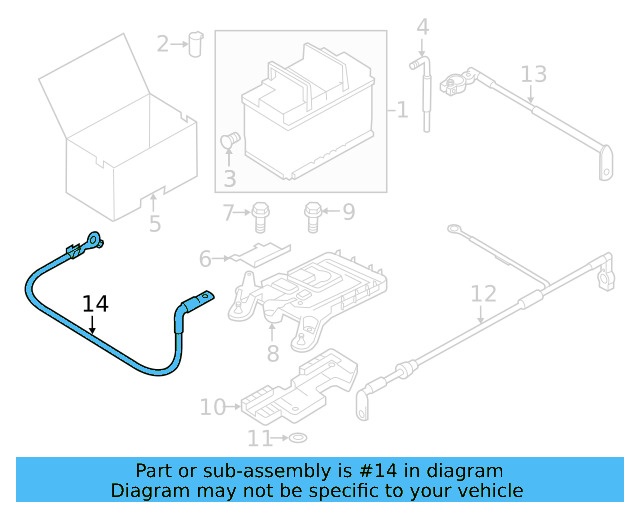 2
4
13
1
3
5
7
9
6
14
8
12
10
11

Part or sub-assembly is #14 in diagram
Diagram may not be specific to your vehicle