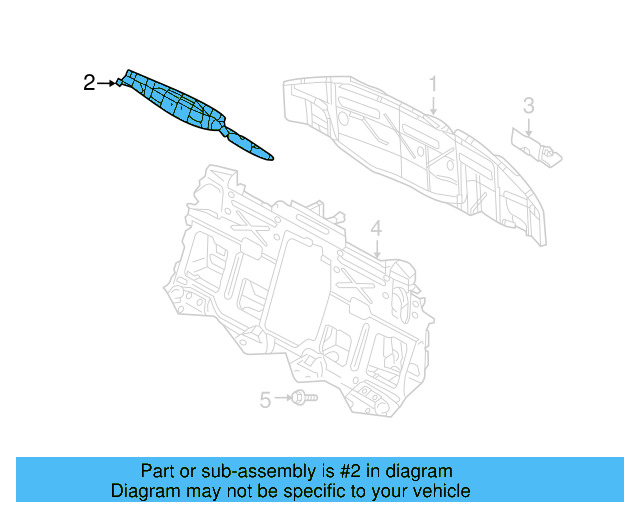 2
1
3
4
5

Part or sub-assembly is #2 in diagram
Diagram may not be specific to your vehicle