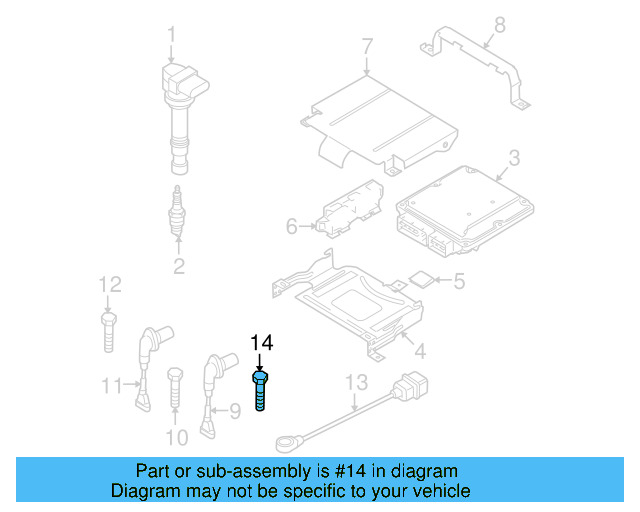 1
8
7
3
6
2
5
12
4
14
13
11
9
10

Part or sub-assembly is #14 in diagram
Diagram may not be specific to your vehicle