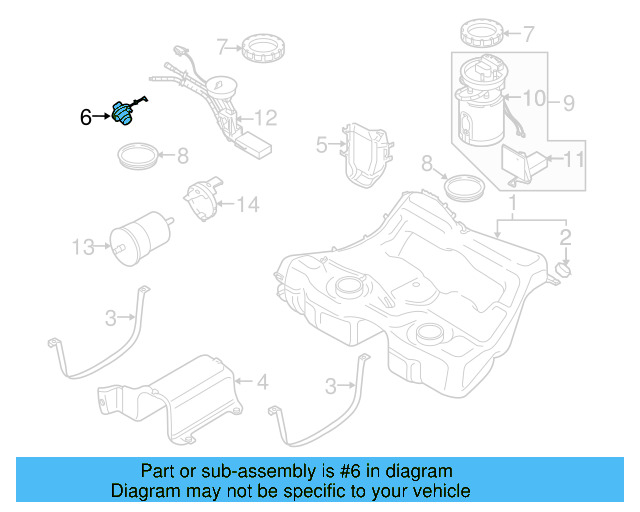 7
7
6
12
10
9
8
5
11
8
14
1
13
2
3
4
3

Part or sub-assembly is #6 in diagram
Diagram may not be specific to your vehicle