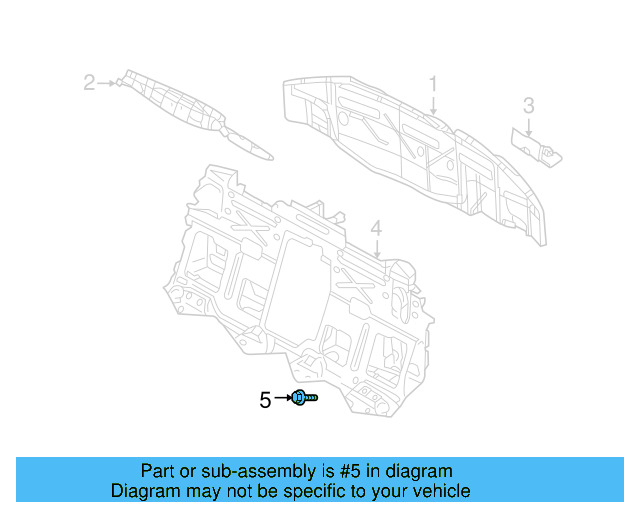 2
1
3
4
5

Part or sub-assembly is #5 in diagram
Diagram may not be specific to your vehicle