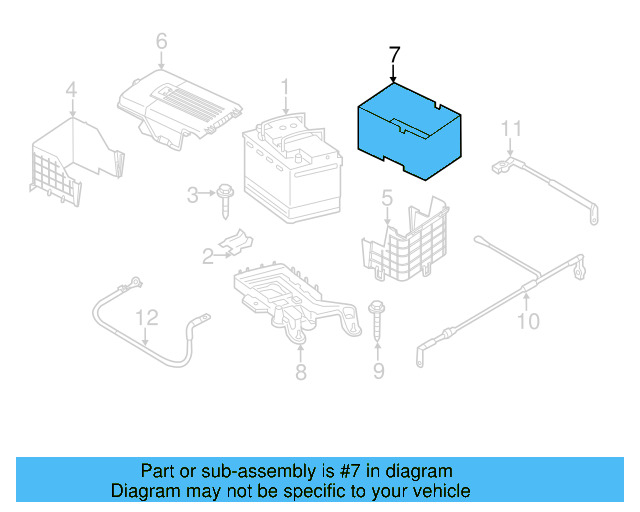 6
7
4
1
11
3
5
2
12
10
8
9

Part or sub-assembly is #7 in diagram
Diagram may not be specific to your vehicle