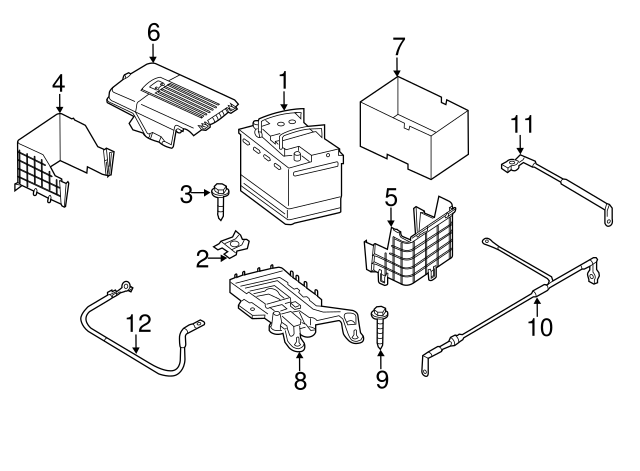 6
7
4
1
11
3
5
2
12
10
8
9