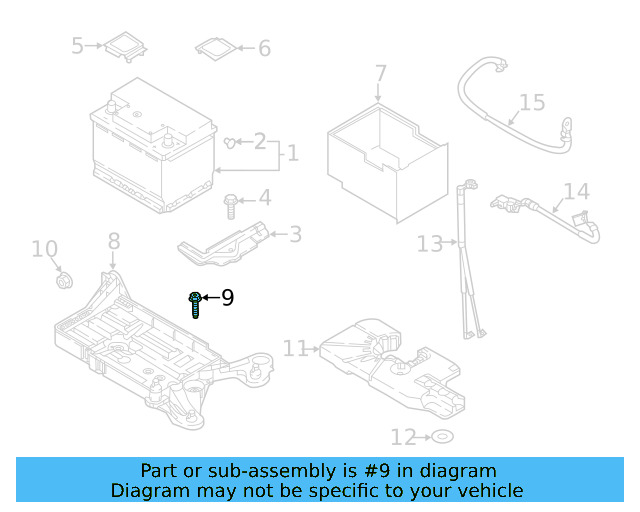 5
6
7
15
2
1
4
14
3
10
8
13
9
11
12

Part or sub-assembly is #9 in diagram
Diagram may not be specific to your vehicle