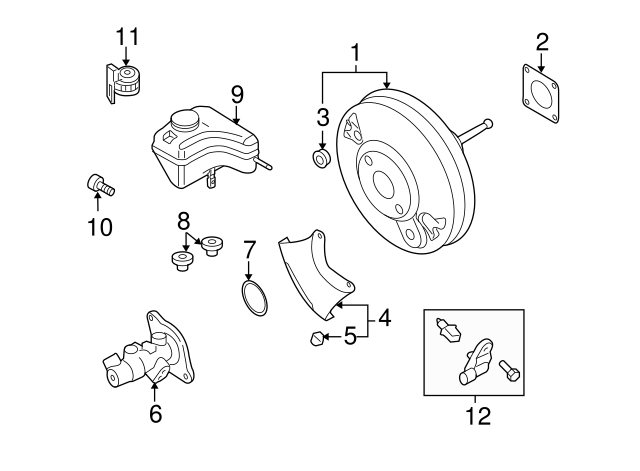 11
1
2
9
3
10
8
7
4
5
6
12